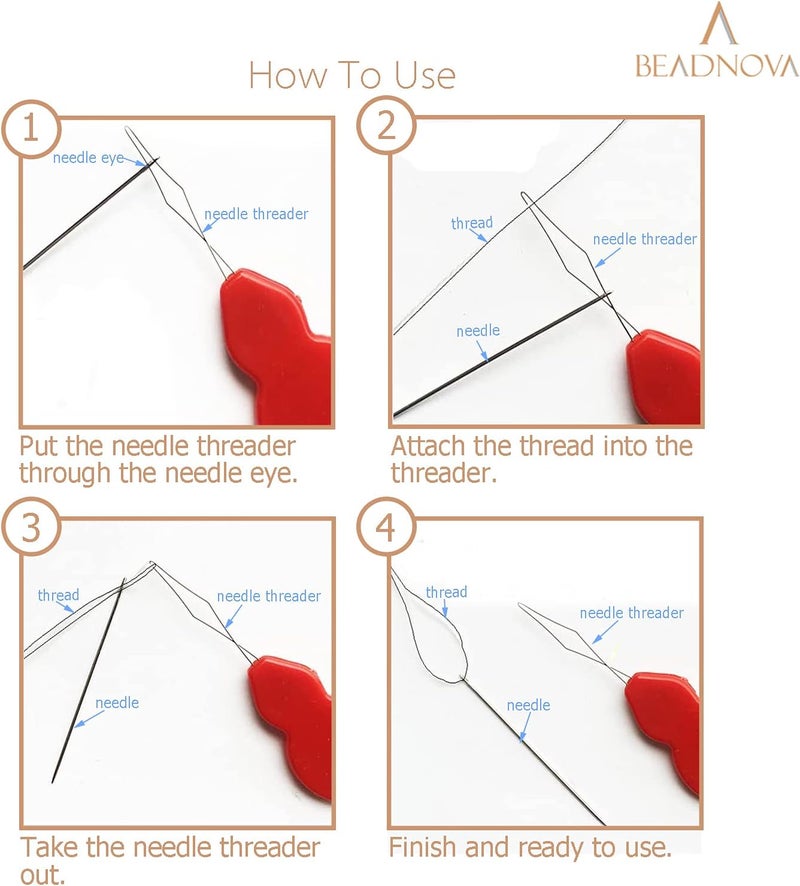 BEADNOVA

How To Use

1

needle eye

needle threader

Put the needle threader through the needle eye.

2

thread

needle threader

needle

Attach the thread into the threader.

3

thread

needle threader

needle

Take the needle threader out.

4

thread

needle threader

needle

Finish and ready to use.